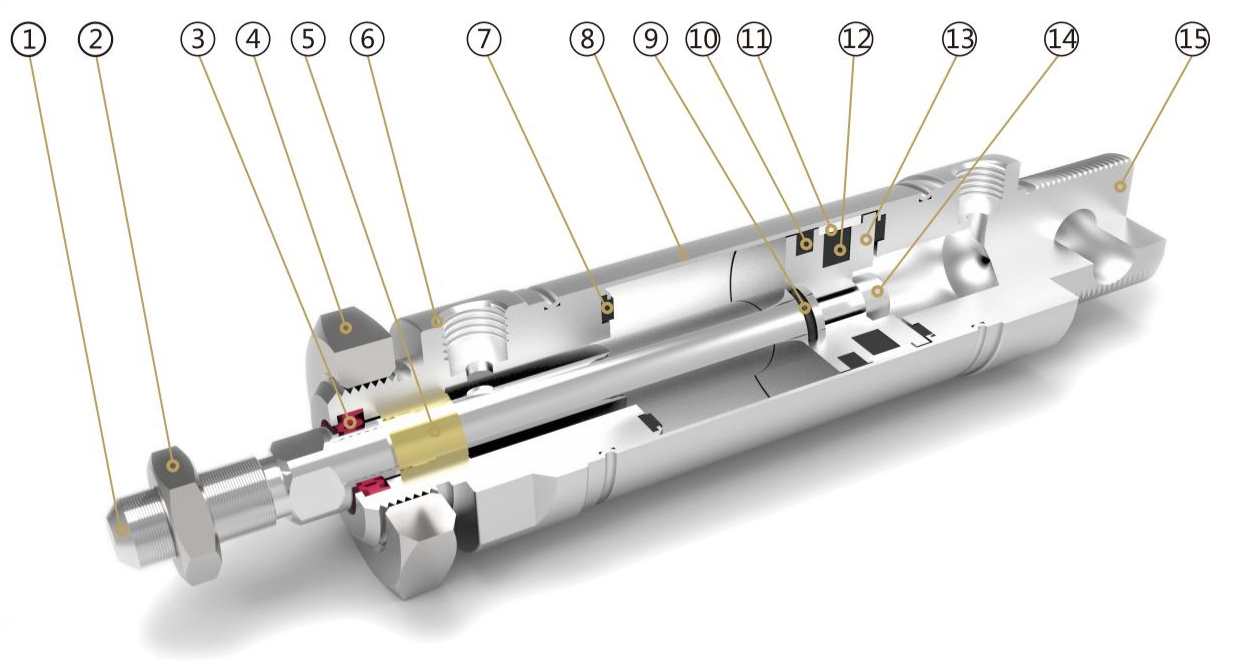 ① ② ③ ④ ⑤ ⑥ ⑦ ⑧ ⑨ ⑩ ⑪ ⑫ ⑬ ⑭ ⑮