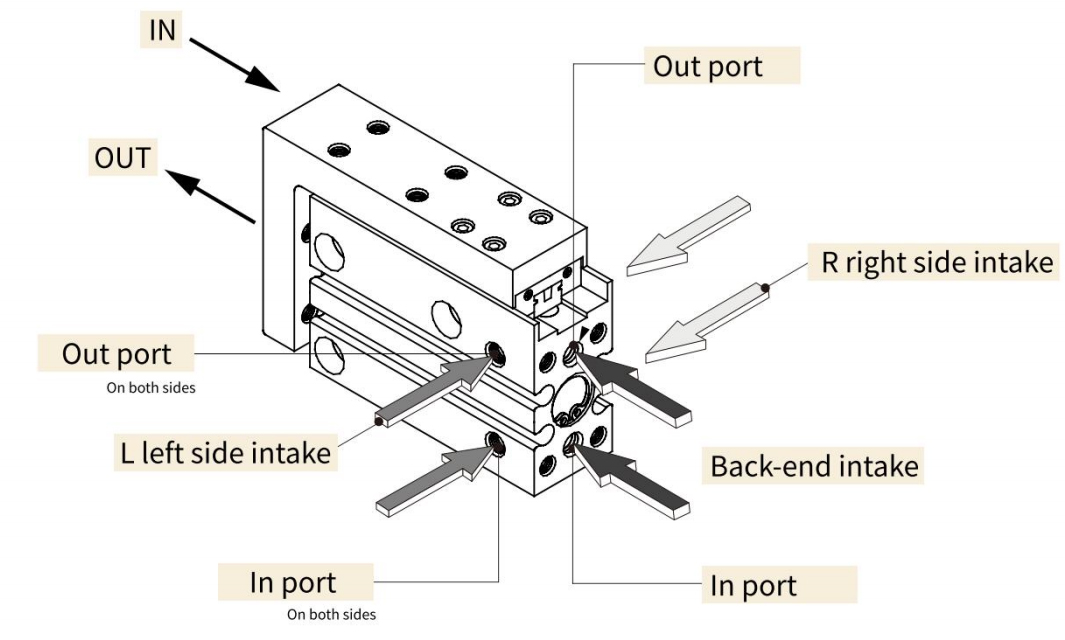 IN

OUT

Out port

R right side intake

Out port
On both sides

L left side intake

Back-end intake

In port
On both sides

In port